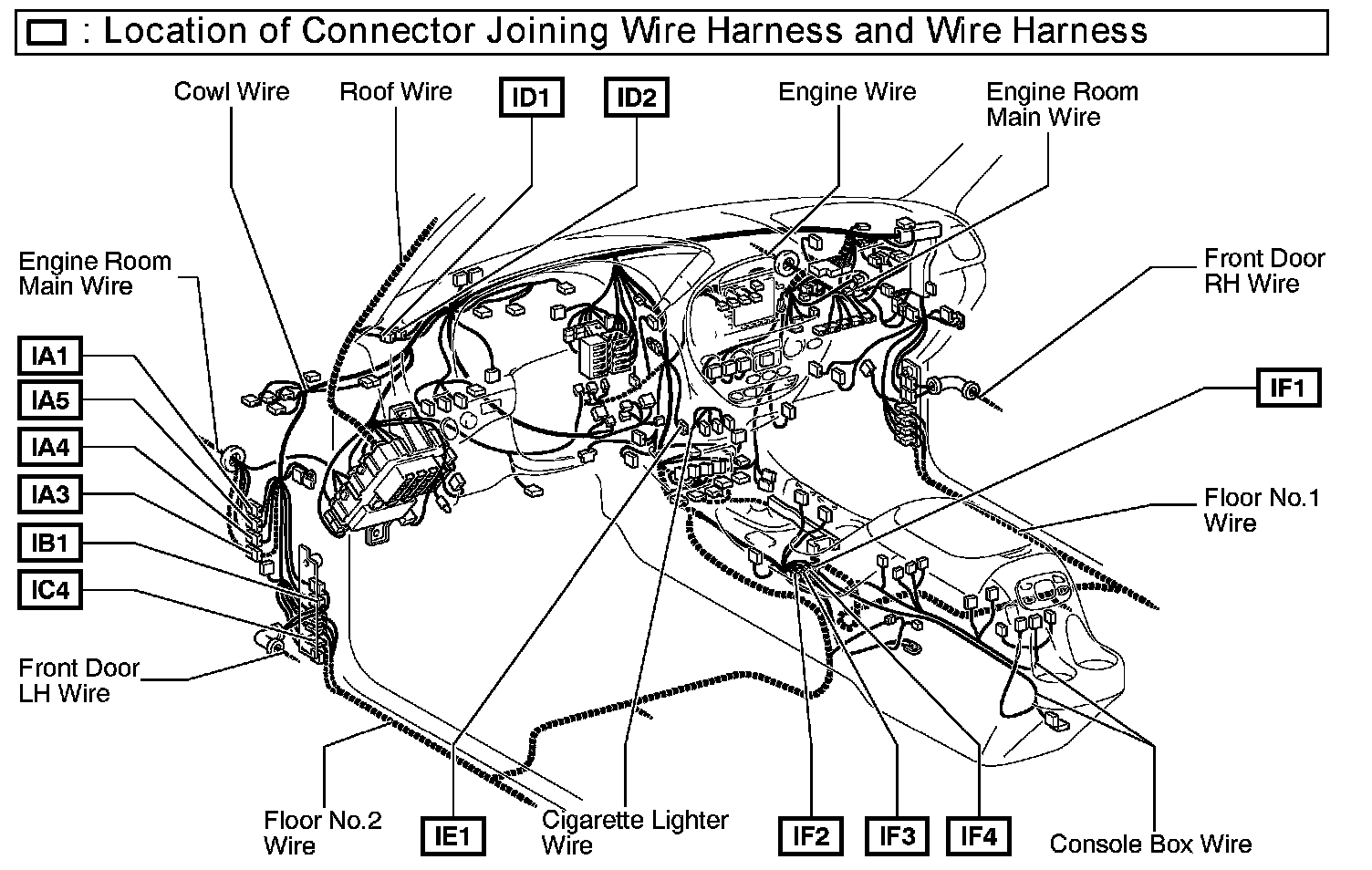 : Location of Connector Joining Wire Harness and Wire Harness

Cowl Wire

Roof Wire

ID1

ID2

Engine Wire

Engine Room Main Wire

Engine Room Main Wire

Front Door RH Wire

IA1

IA5

IA4

IA3

IB1

IC4

IF1

Floor No.1 Wire

Front Door LH Wire

Floor No.2 Wire

IE1

Cigarette Lighter Wire

IF2

IF3

IF4

Console Box Wire