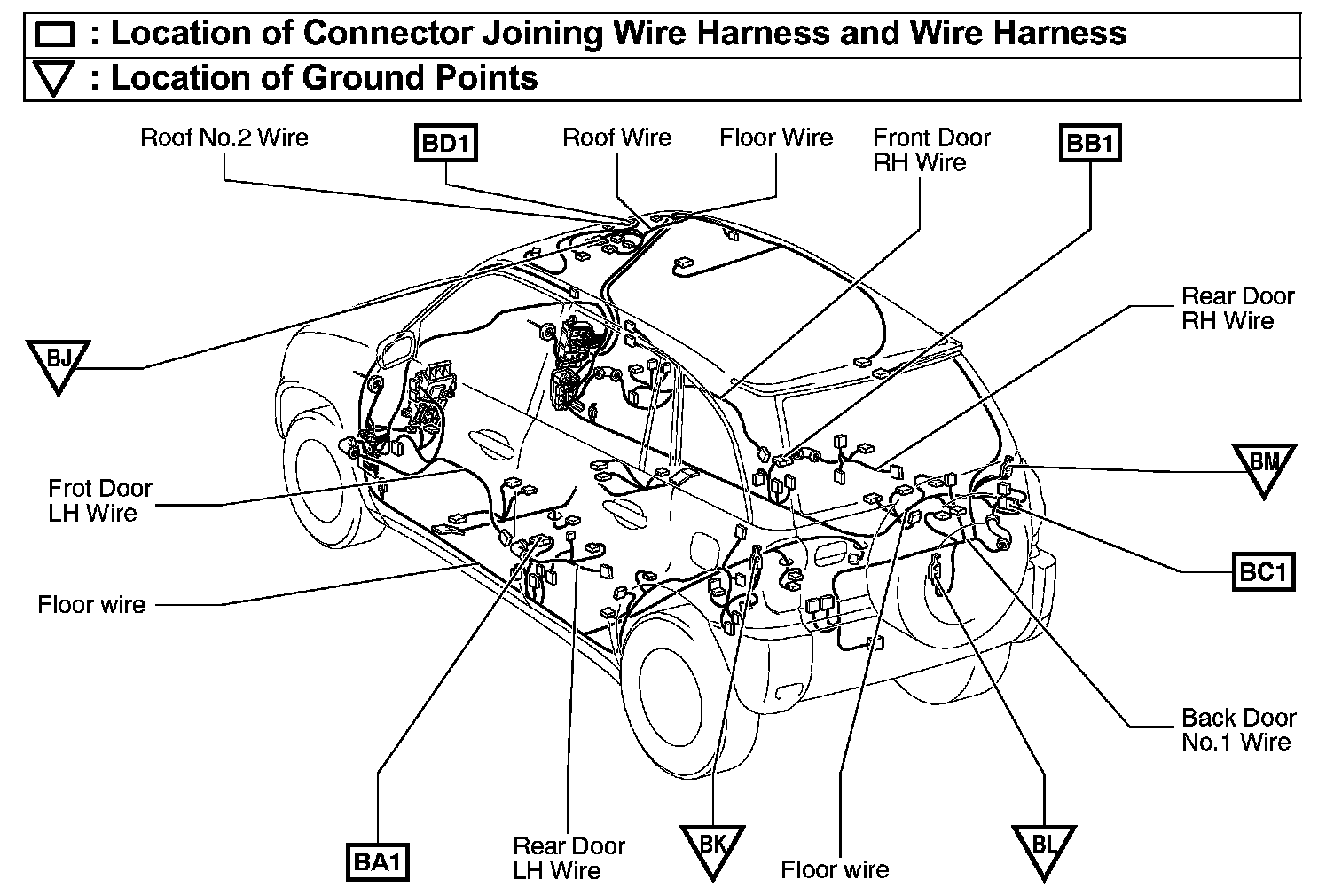 : Location of Connector Joining Wire Harness and Wire Harness
: Location of Ground Points

Roof No.2 Wire
BD1
Roof Wire
Floor Wire
Front Door RH Wire
BB1
Rear Door RH Wire
BJ
BM
Frot Door LH Wire
BC1
Floor wire
Back Door No.1 Wire
BA1
Rear Door LH Wire
BK
Floor wire
BL