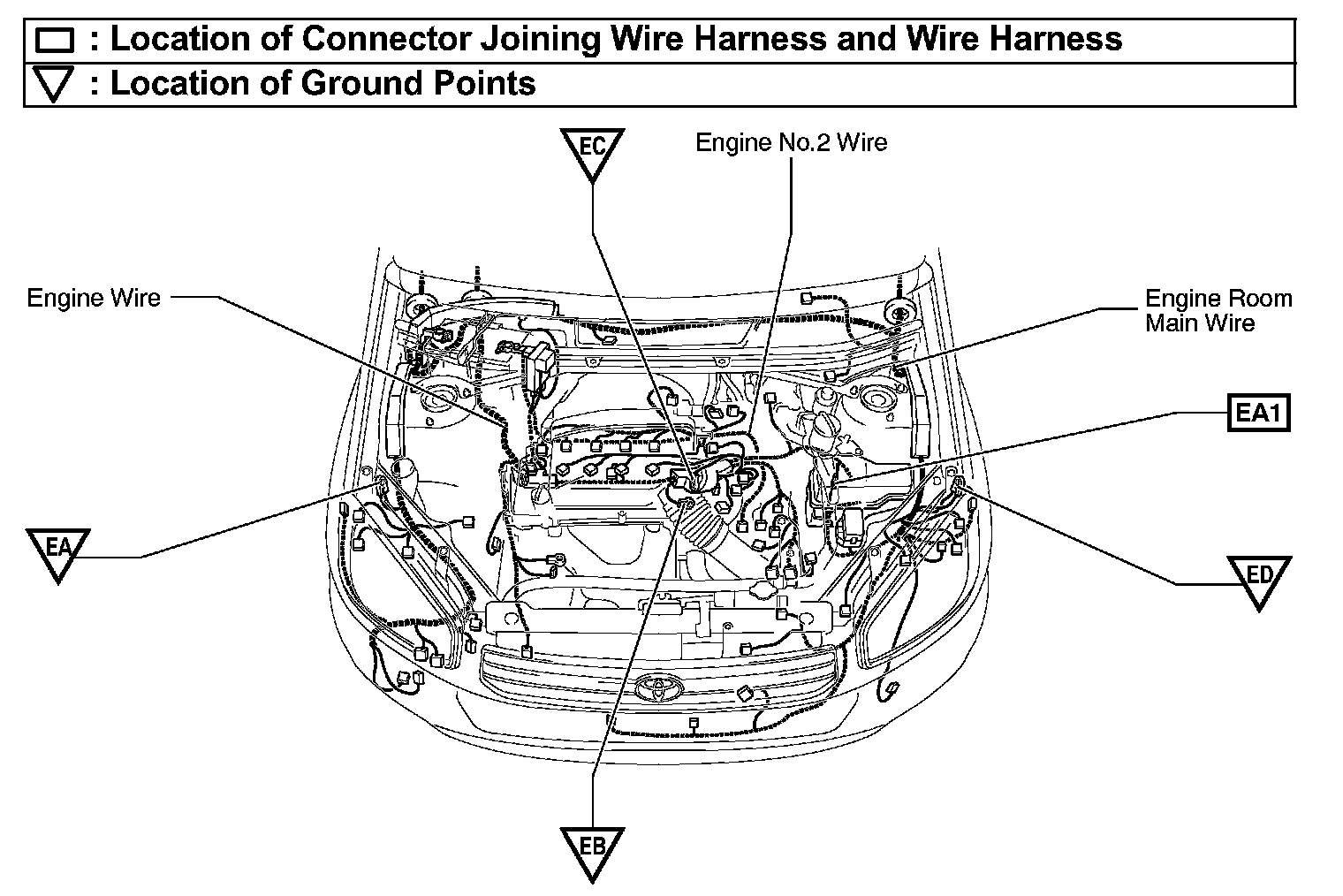 : Location of Connector Joining Wire Harness and Wire Harness
: Location of Ground Points

EC

Engine No.2 Wire

Engine Wire

Engine Room Main Wire

EA1

EA

ED

EB