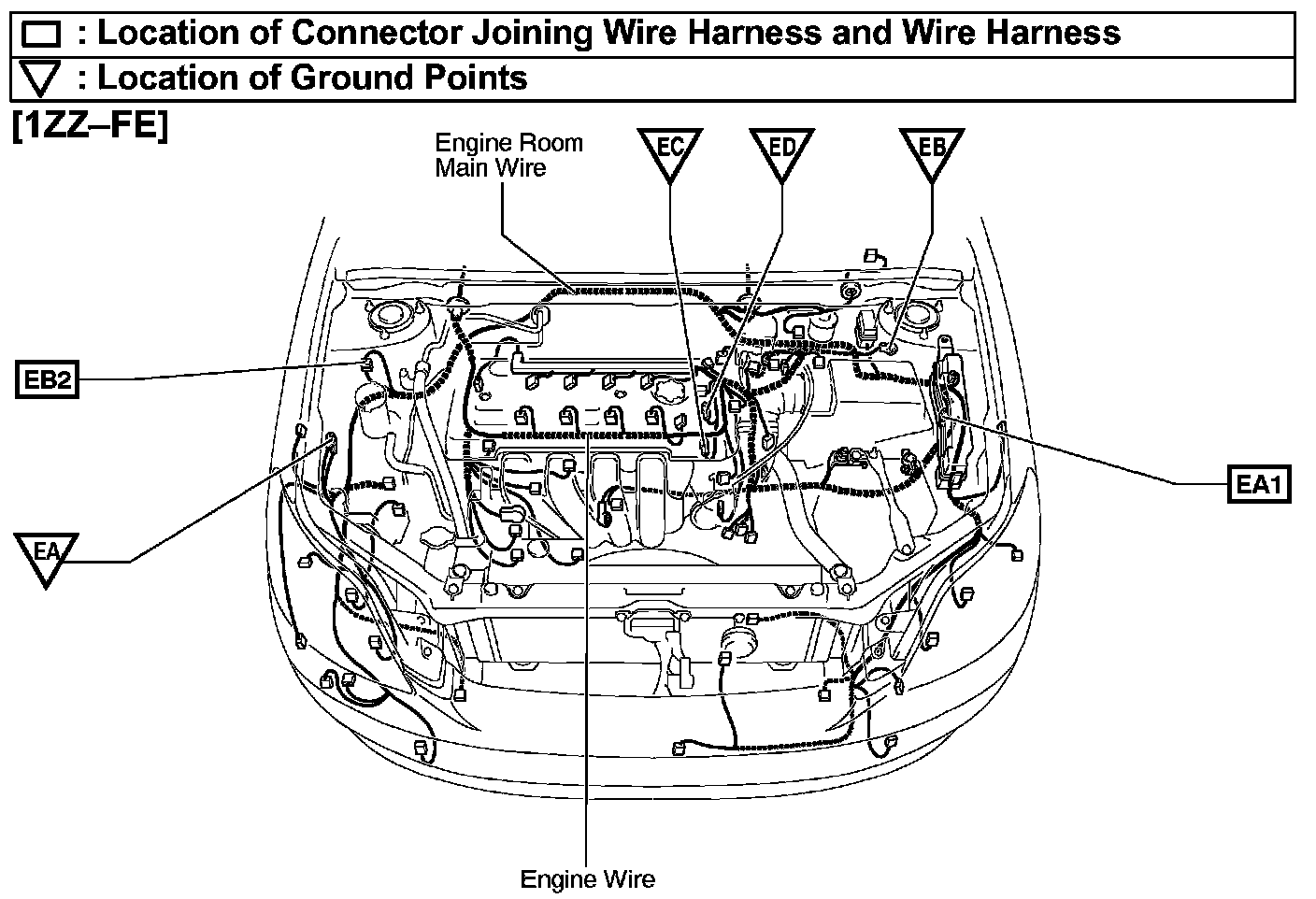 : Location of Connector Joining Wire Harness and Wire Harness
: Location of Ground Points

[1ZZ–FE]

Engine Room Main Wire

EC

ED

EB

EB2

EA1

EA

Engine Wire