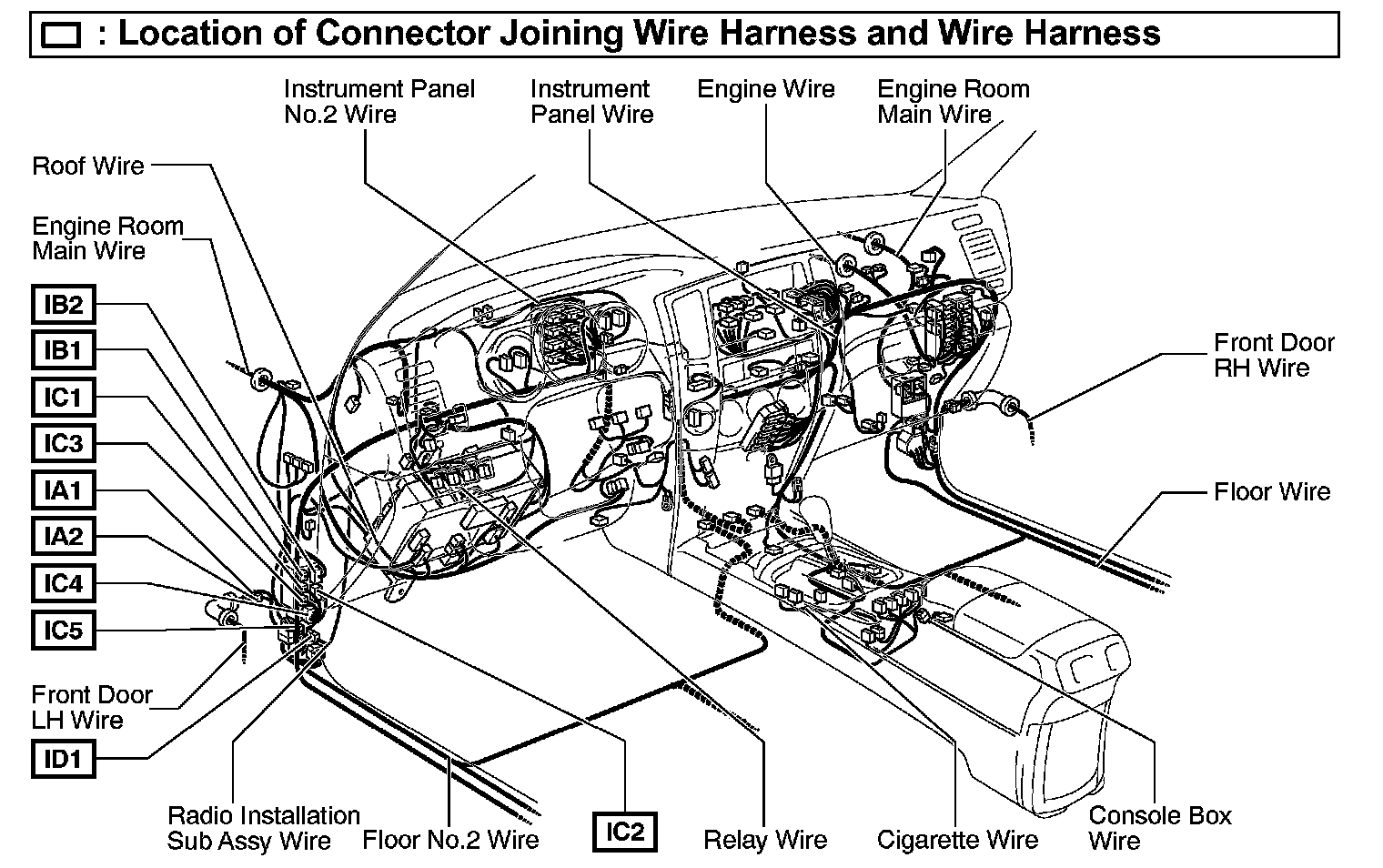 : Location of Connector Joining Wire Harness and Wire Harness

Instrument Panel No.2 Wire

Instrument Panel Wire

Engine Wire

Engine Room Main Wire

Roof Wire

Engine Room Main Wire

IB2

IB1

IC1

IC3

IA1

IA2

IC4

IC5

Front Door LH Wire

ID1

Front Door RH Wire

Floor Wire

Radio Installation Sub Assy Wire

Floor No.2 Wire

IC2

Relay Wire

Cigarette Wire

Console Box Wire