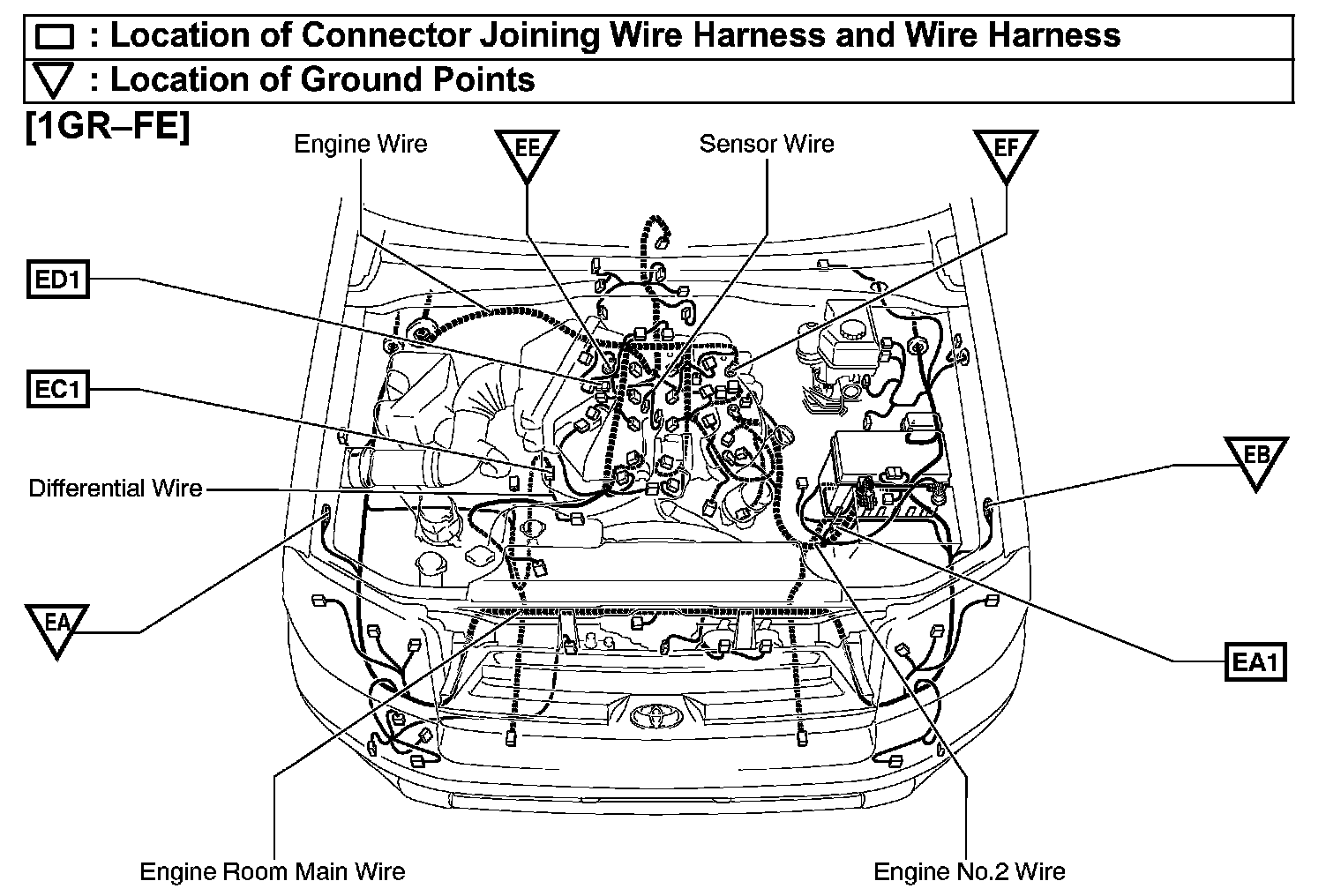 : Location of Connector Joining Wire Harness and Wire Harness
: Location of Ground Points
[1GR–FE]
Engine Wire
EE
Sensor Wire
EF
ED1
EC1
Differential Wire
EB
EA
EA1
Engine Room Main Wire
Engine No.2 Wire