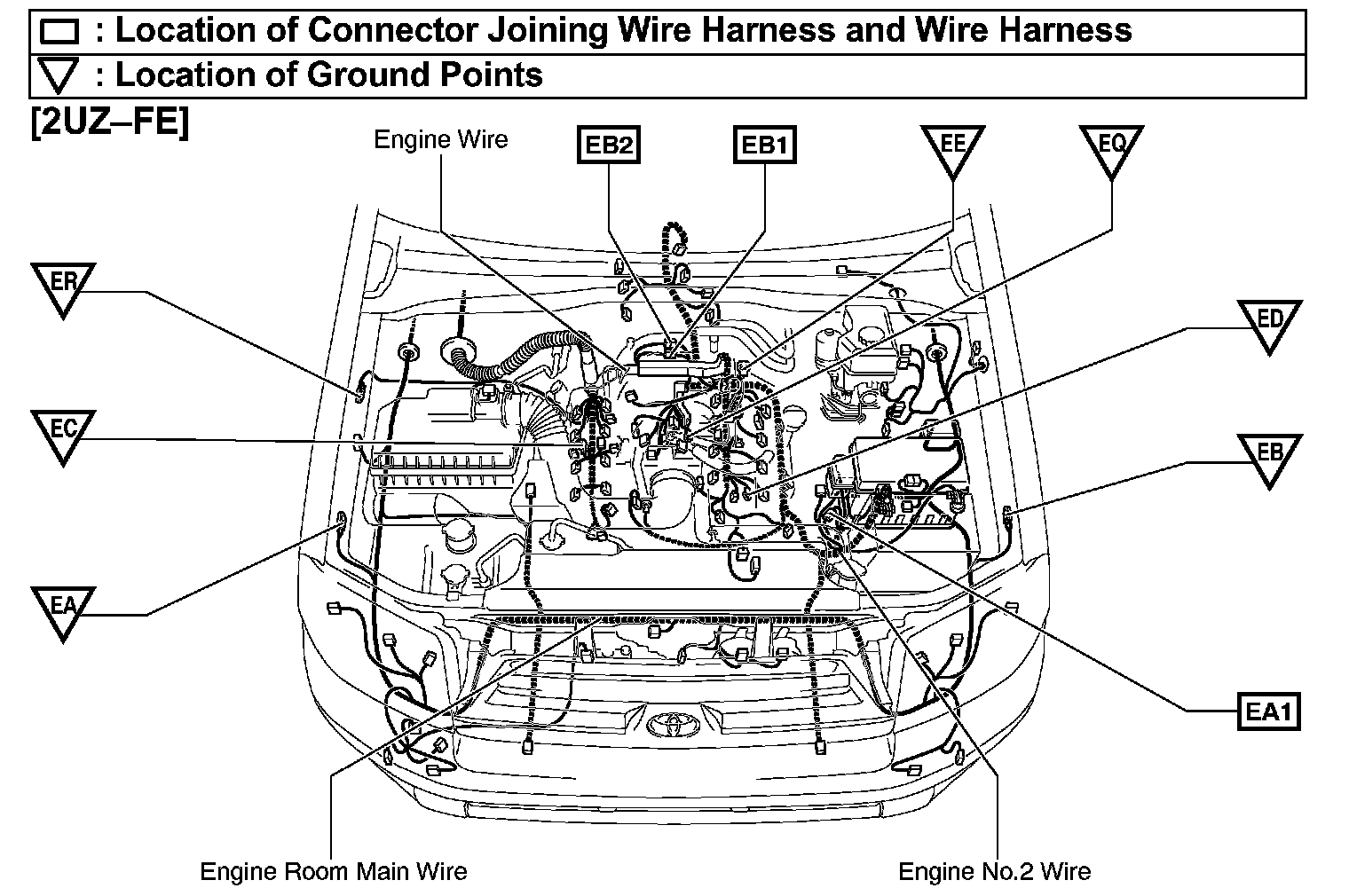 : Location of Connector Joining Wire Harness and Wire Harness
: Location of Ground Points

[2UZ–FE]

Engine Wire

EB2

EB1

EE

EQ

ER

ED

EC

EB

EA

EA1

Engine Room Main Wire

Engine No.2 Wire