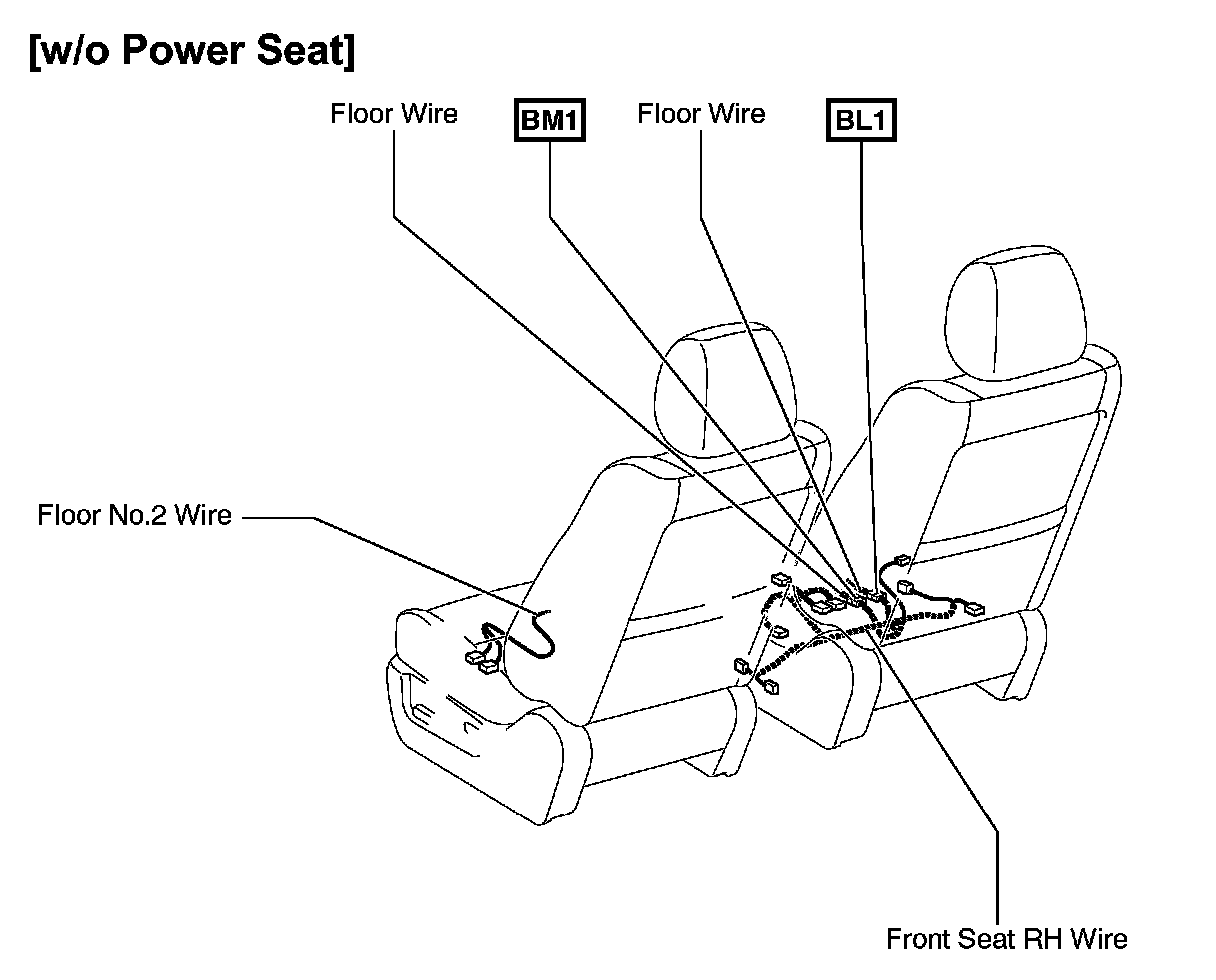 [w/o Power Seat]

Floor Wire

BM1

Floor Wire

BL1

Floor No.2 Wire

Front Seat RH Wire