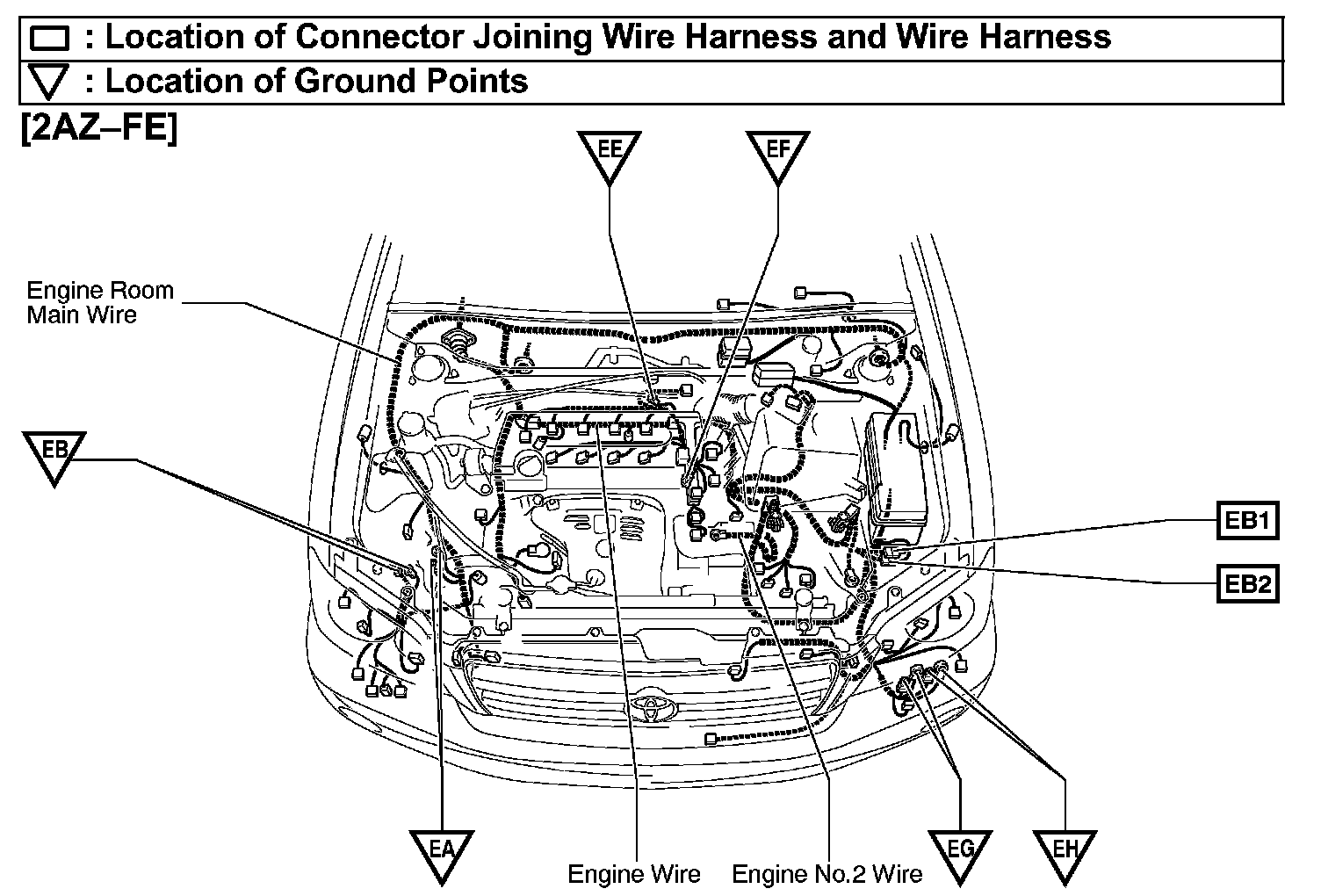 : Location of Connector Joining Wire Harness and Wire Harness
: Location of Ground Points
[2AZ–FE]

EE
EF
Engine Room Main Wire
EB
EB1
EB2
EA
Engine Wire
Engine No.2 Wire
EG
EH