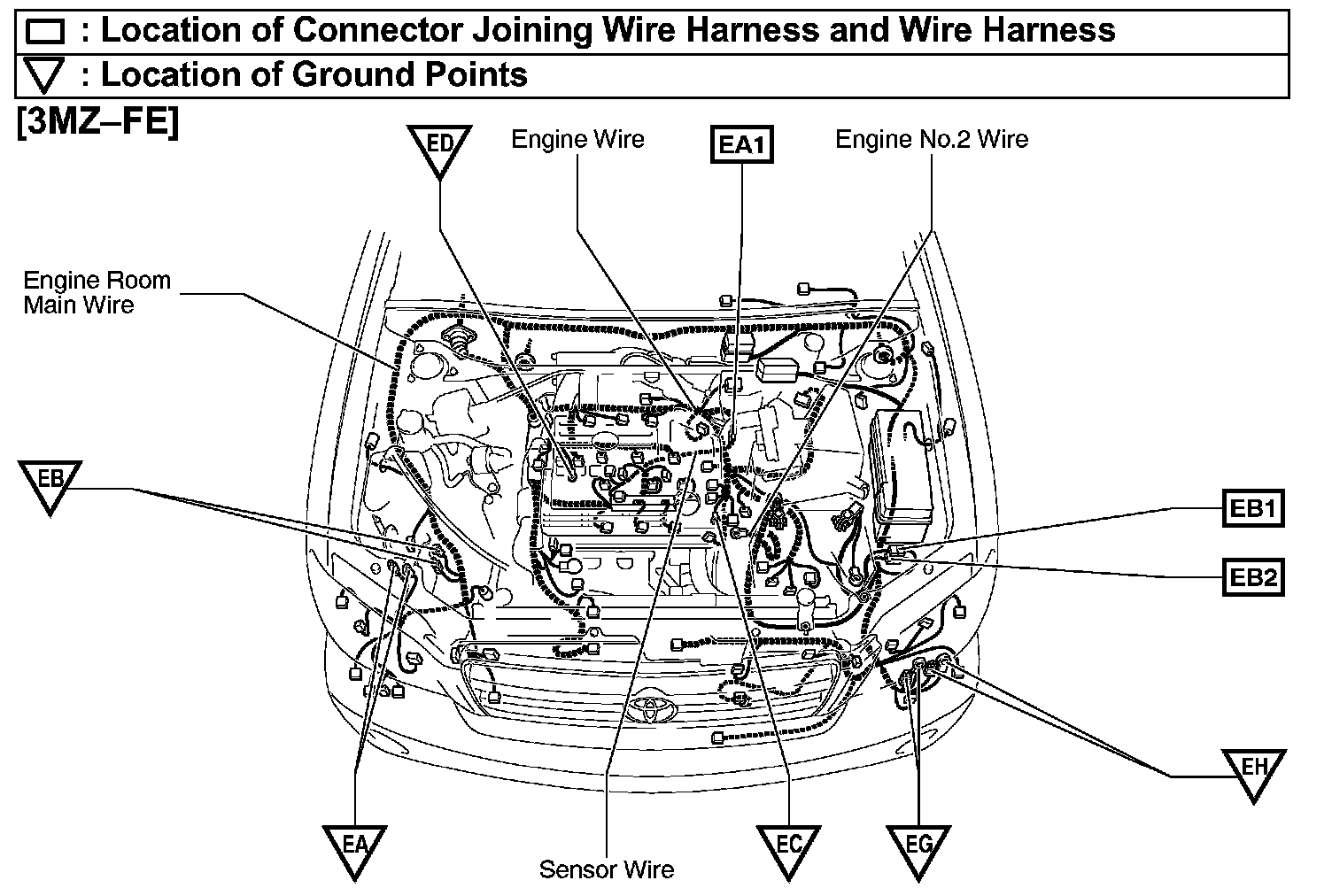 : Location of Connector Joining Wire Harness and Wire Harness
: Location of Ground Points
[3MZ–FE]

ED
Engine Wire
EA1
Engine No.2 Wire
Engine Room Main Wire
EB
EB1
EB2
EH
EA
Sensor Wire
EC
EG