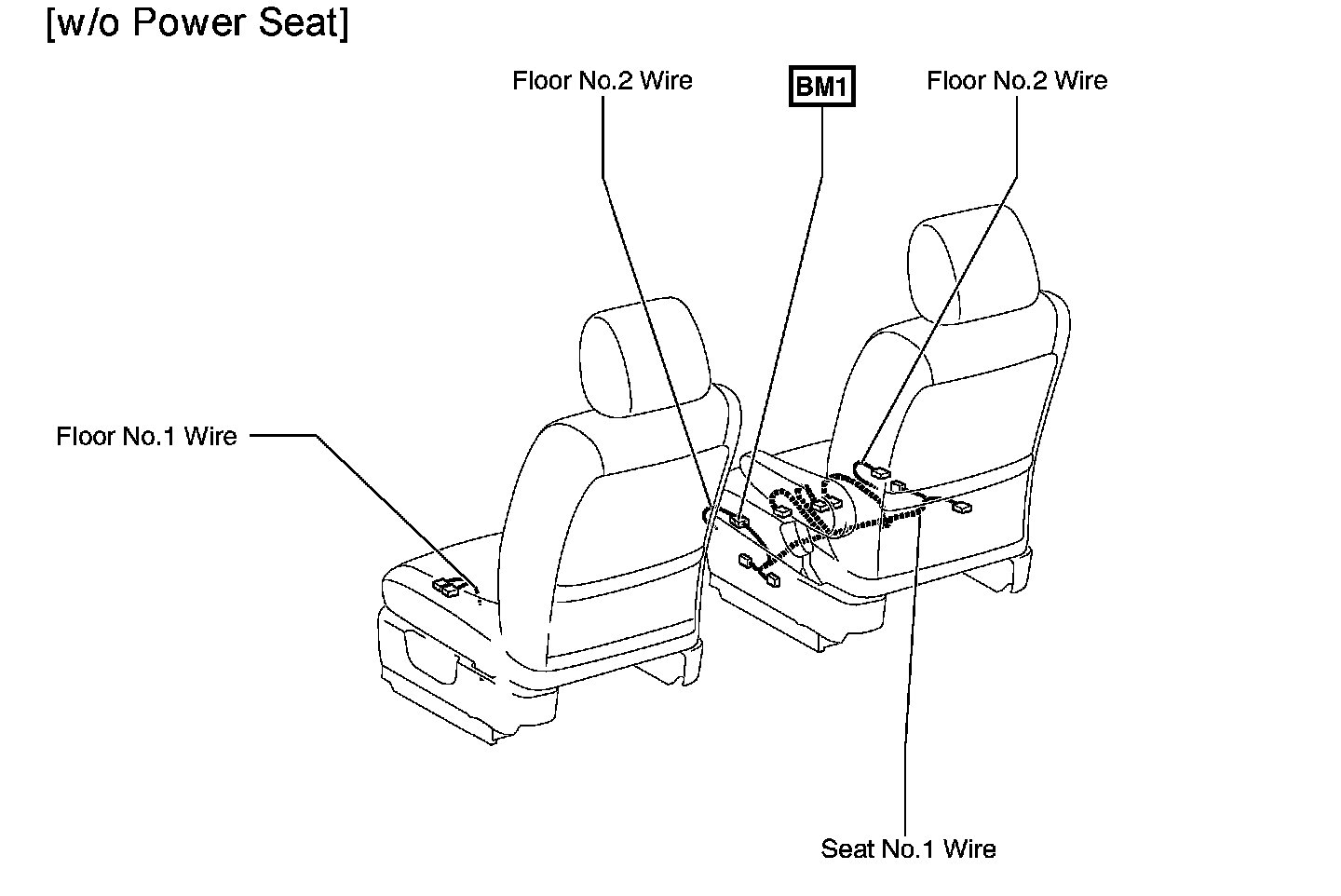 [w/o Power Seat]

Floor No.2 Wire

BM1

Floor No.2 Wire

Floor No.1 Wire

Seat No.1 Wire