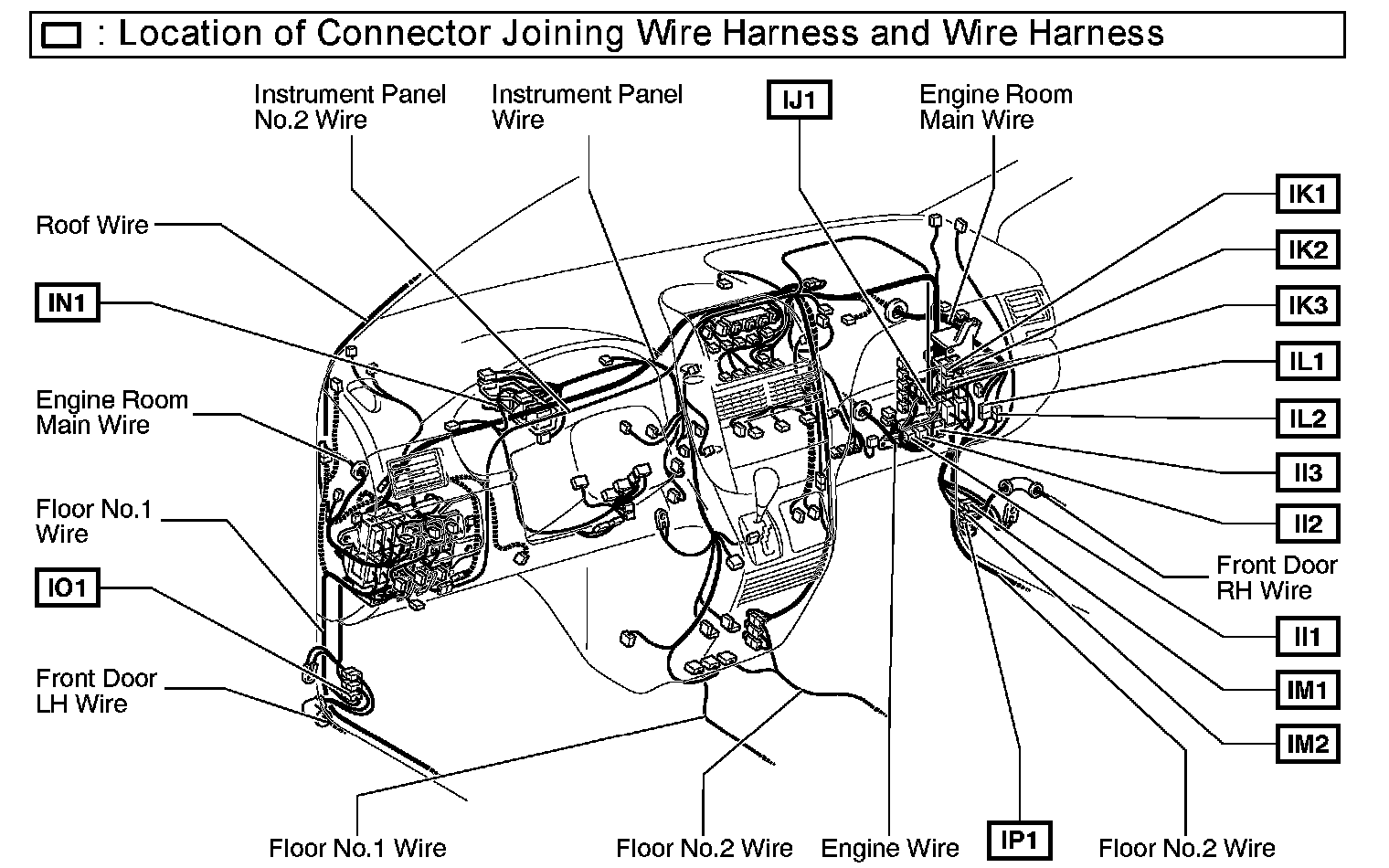 : Location of Connector Joining Wire Harness and Wire Harness

Instrument Panel No.2 Wire

Instrument Panel Wire

IJ1

Engine Room Main Wire

Roof Wire

IN1

Engine Room Main Wire

Floor No.1 Wire

IO1

Front Door LH Wire

IK1

IK2

IK3

IL1

IL2

II3

II2

Front Door RH Wire

II1

IM1

IM2

Floor No.1 Wire

Floor No.2 Wire

Engine Wire

IP1

Floor No.2 Wire