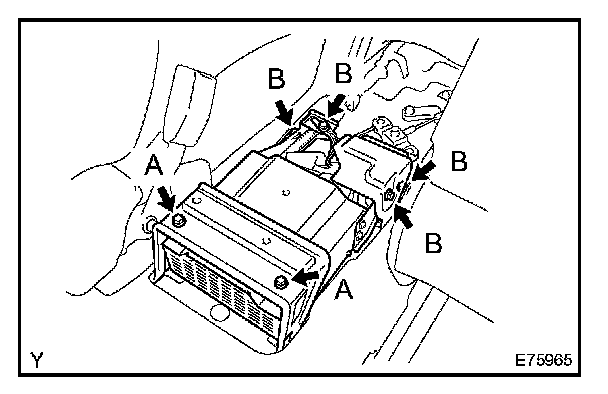 B
B
B
A
B
A
Y
E75965