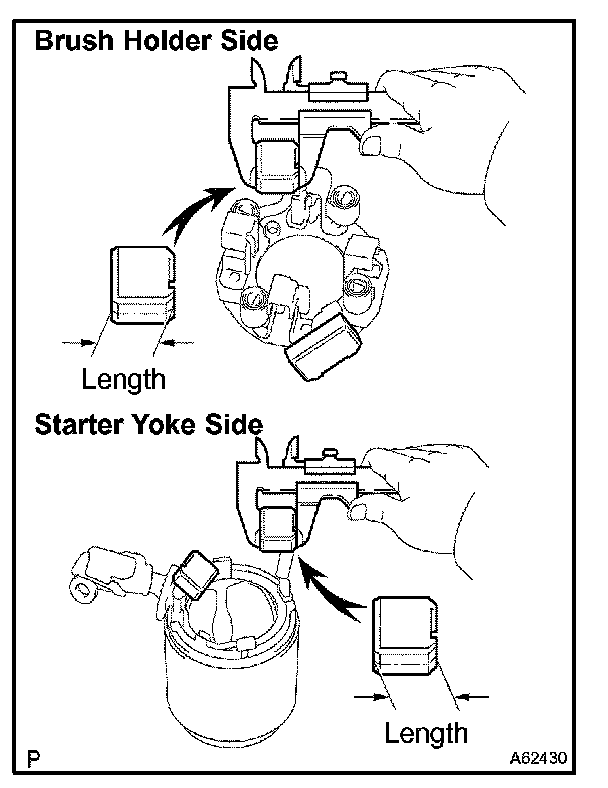 Brush Holder Side

Length

Starter Yoke Side

Length

P

A62430