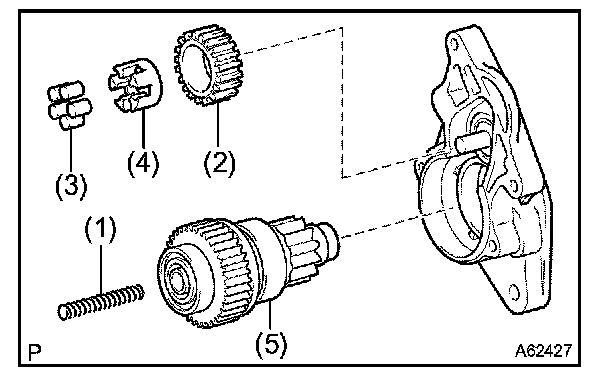 (3)
(4)
(2)
(1)
(5)
P
A62427