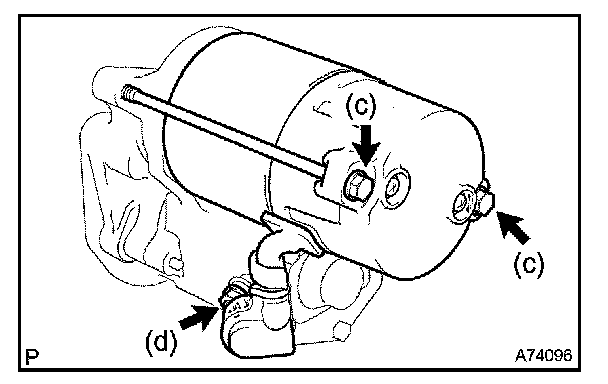 (c)

(c)

(d)

P

A74096