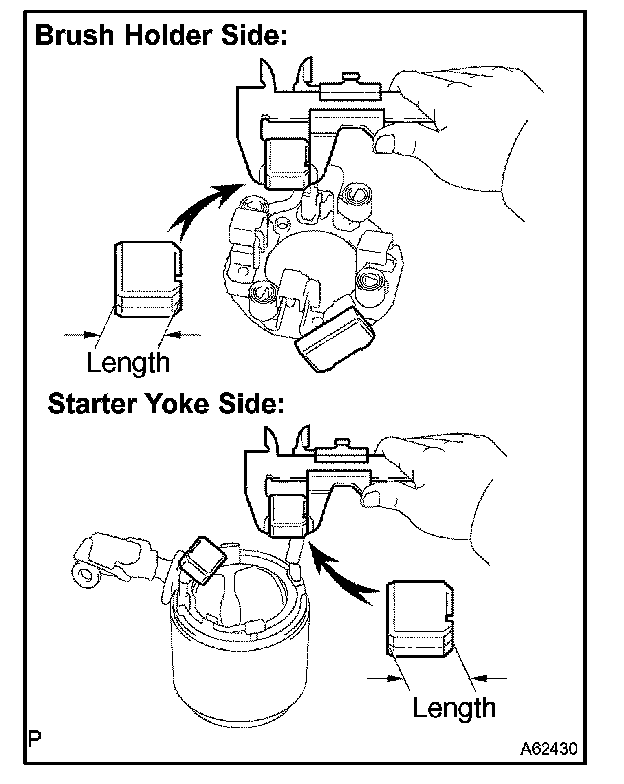 Brush Holder Side:

Length

Starter Yoke Side:

Length

P

A62430