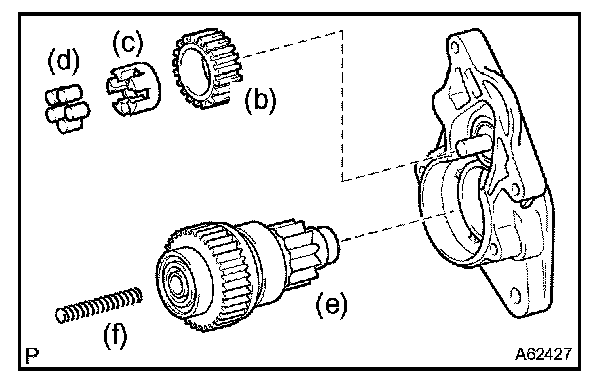 (d)
(c)
(b)
(e)
(f)
P
A62427