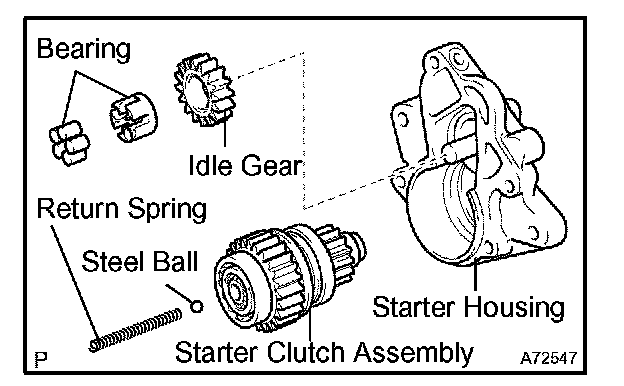 Bearing

Idle Gear

Return Spring

Steel Ball

Starter Housing

Starter Clutch Assembly

P

A72547