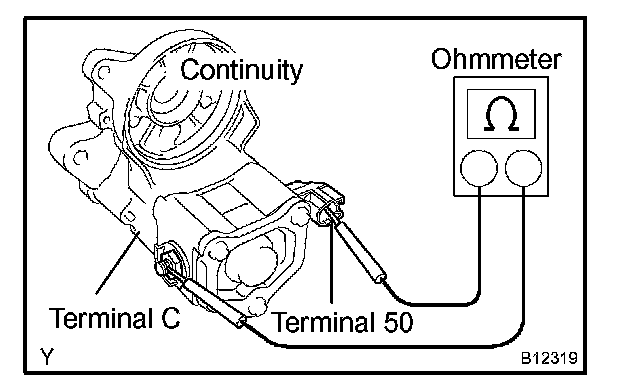 Continuity

Ohmmeter

$\Omega$

Terminal C

Terminal 50

Y

B12319