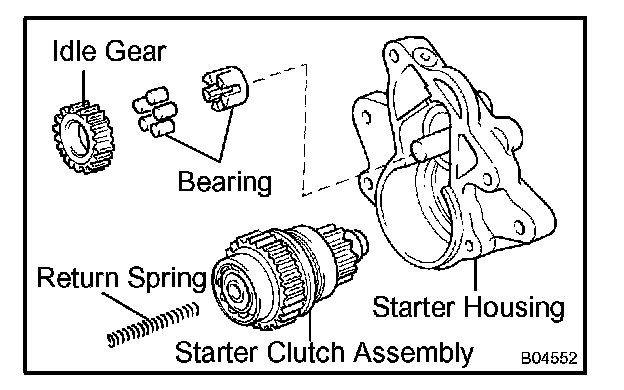 Idle Gear
Bearing
Return Spring
Starter Housing
Starter Clutch Assembly
B04552