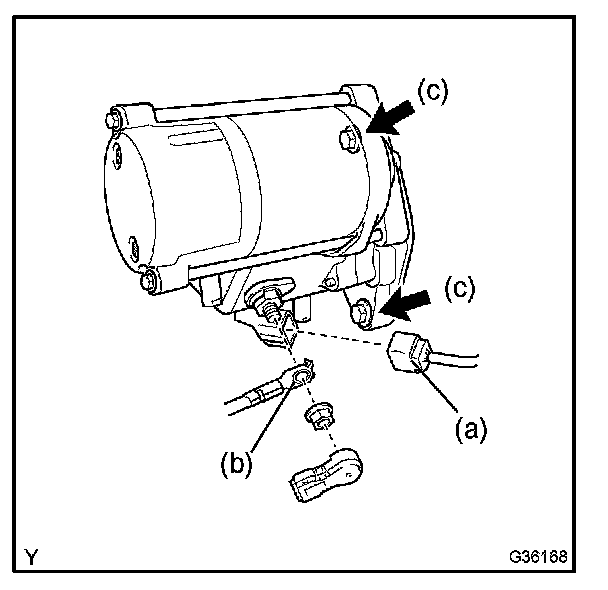 (c)
(c)
(a)
(b)
Y
G36168