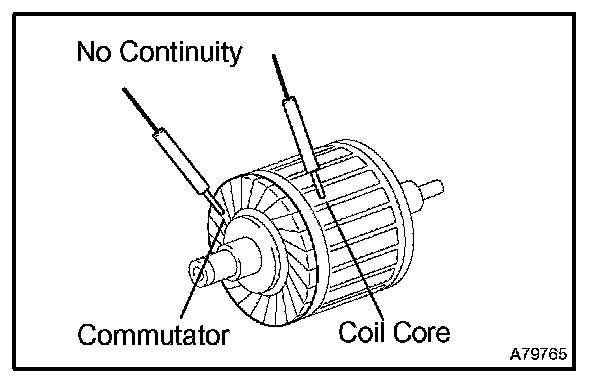 No Continuity

Commutator

Coil Core

A79765