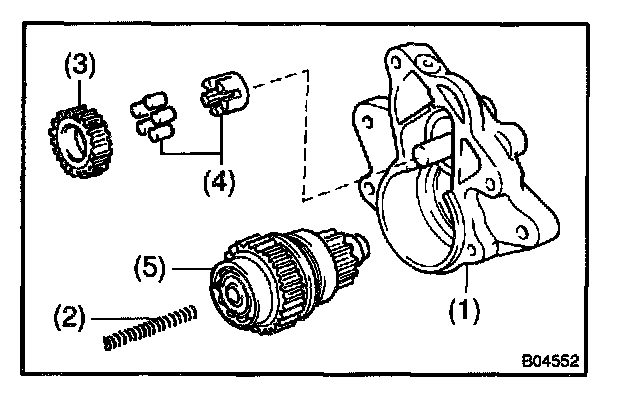 (3)
(4)
(5)
(2)
(1)
B04552