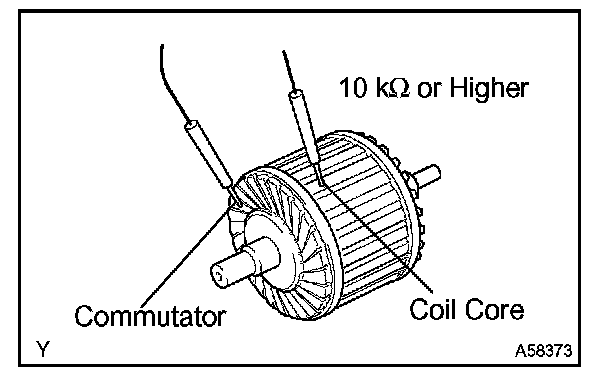 10 kΩ or Higher

Commutator

Coil Core

Y

A58373