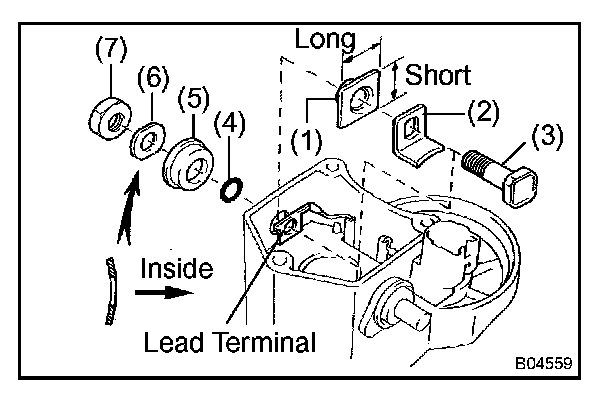 (7)
(6)
(5)
(4)
Long
Short
(1)
(2)
(3)
Inside
Lead Terminal
B04559