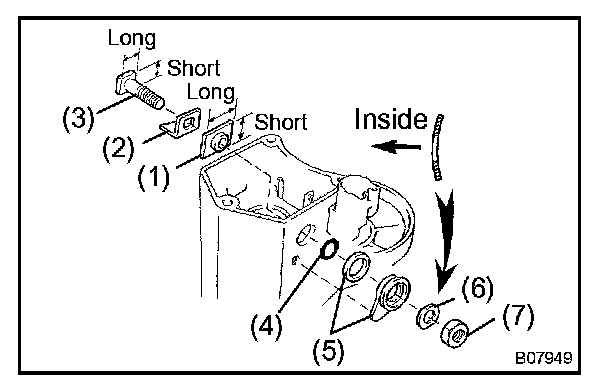 Long
Short
Long
Short
(3)
(2)
(1)
Inside
(4)
(5)
(6)
(7)
B07949