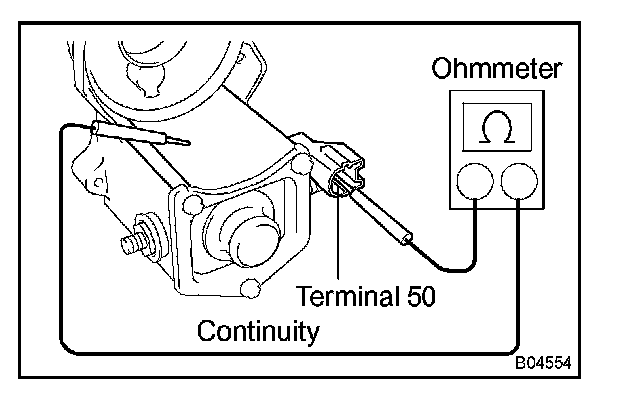 Ohmmeter

$\Omega$

Terminal 50

Continuity

B04554