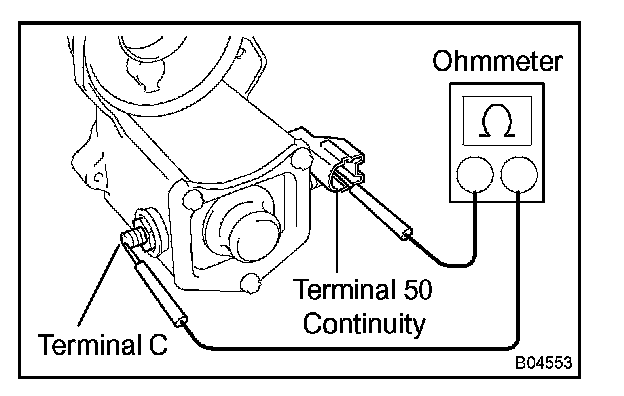 Ohmmeter

$\Omega$

Terminal 50
Continuity

Terminal C

B04553