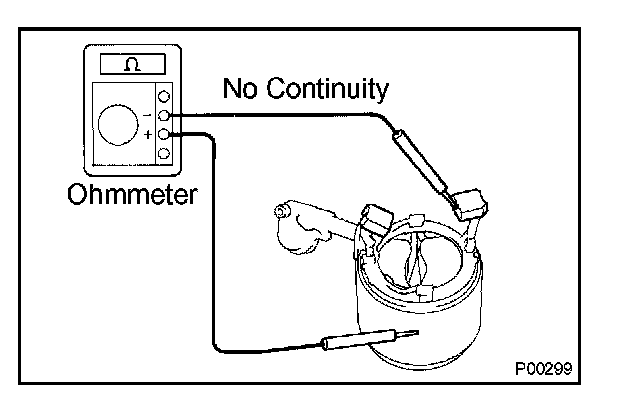 Ω
−
+
No Continuity
Ohmmeter
P00299