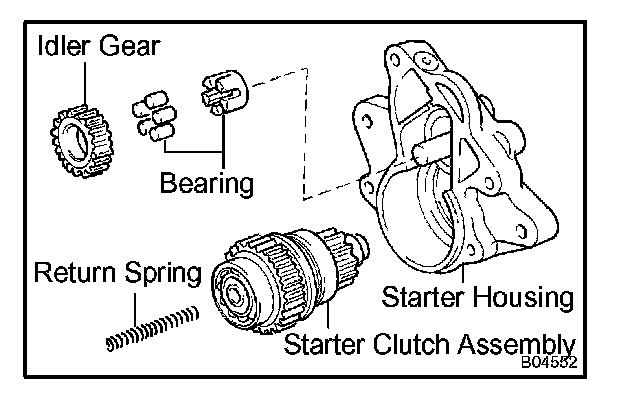 Idler Gear
Bearing
Return Spring
Starter Housing
Starter Clutch Assembly
B04552