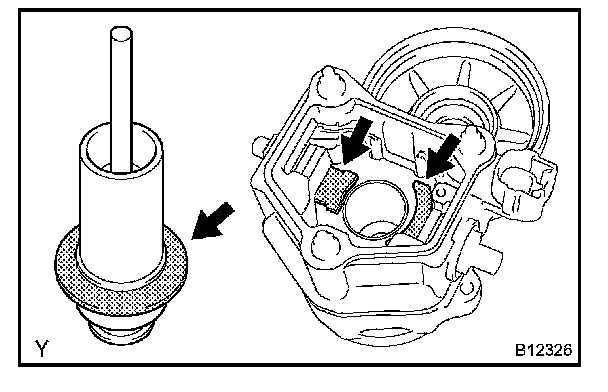 Y

B12326