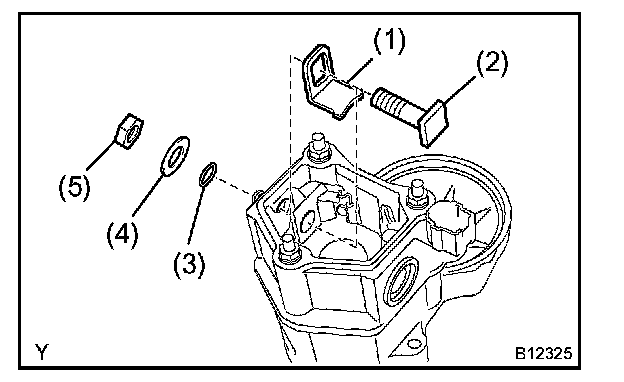 (1)
(2)
(5)
(4)
(3)
Y
B12325