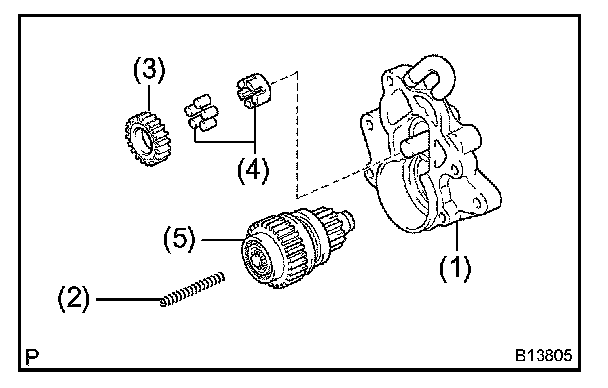 (3)

(4)

(5)

(1)

(2)

P

B13805