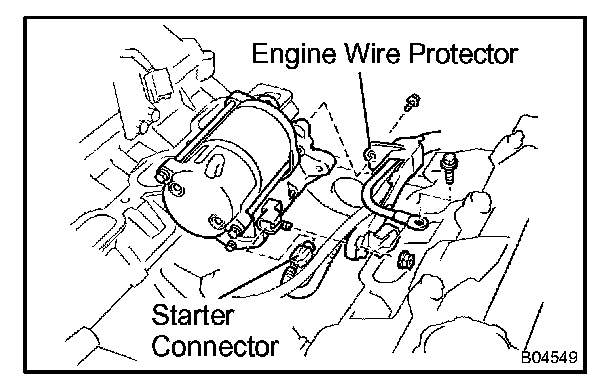 Engine Wire Protector

Starter Connector

B04549