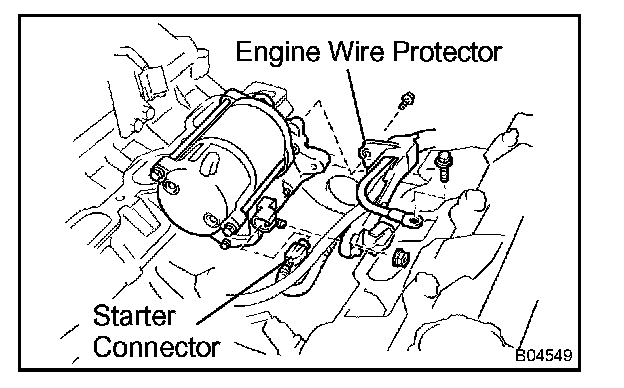 Engine Wire Protector

Starter
Connector

B04549