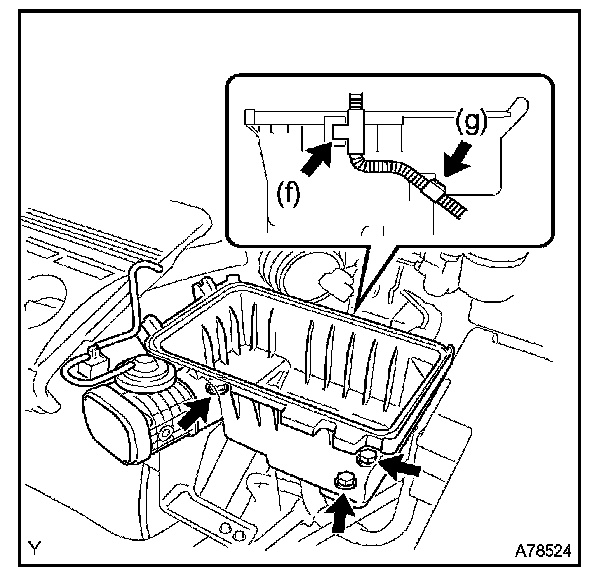 (g)

(f)

Y

A78524