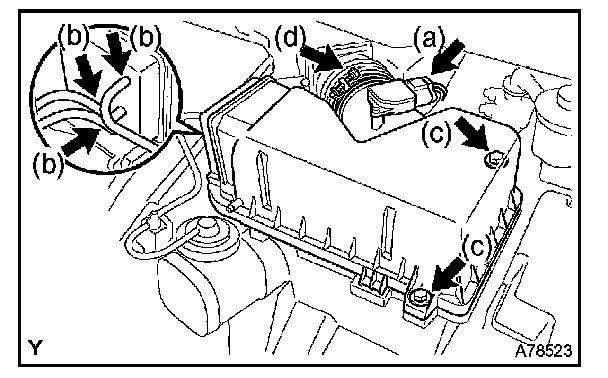 (b) (b) (d) (a)

(b) (c)

(c)

Y A78523