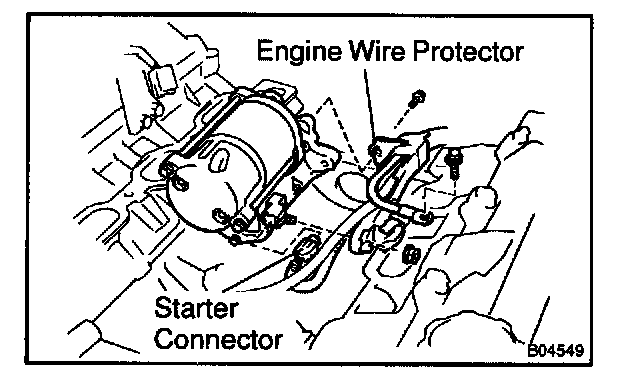 Engine Wire Protector

Starter Connector

B04549