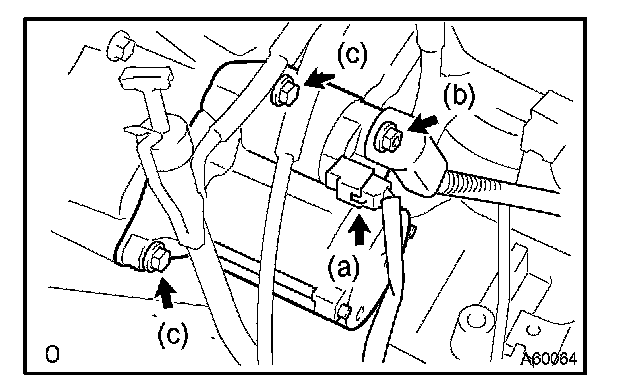 (c)
(b)
(a)
(c)
O
A60064