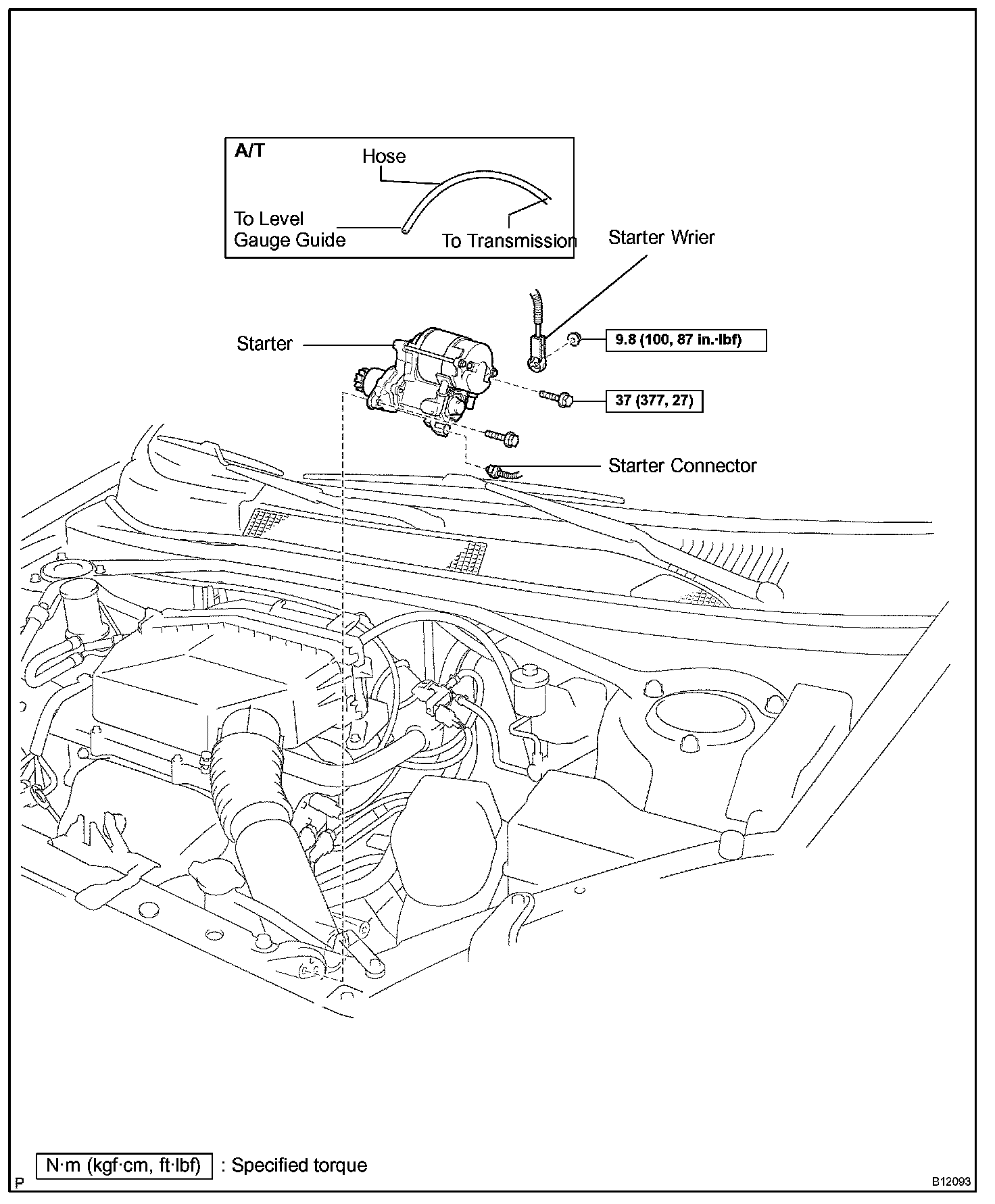 A/T
Hose
To Level Gauge Guide
To Transmission

Starter Wrier

Starter

9.8 (100, 87 in.·lbf)

37 (377, 27)

Starter Connector

N·m (kgf·cm, ft·lbf) : Specified torque

P

B12093