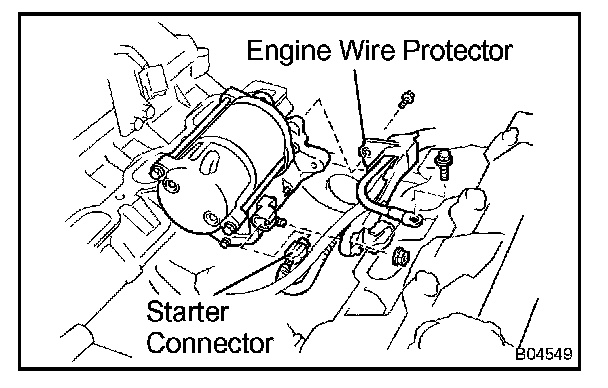 Engine Wire Protector

Starter Connector

B04549