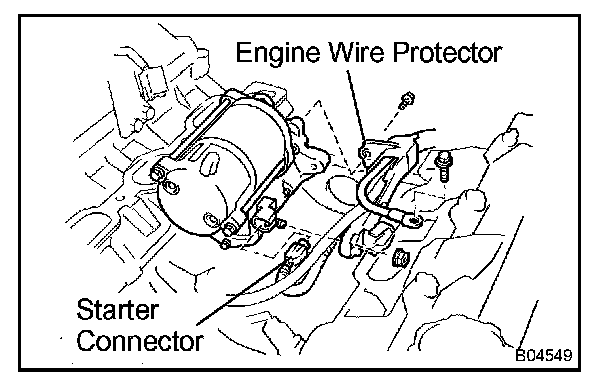 Engine Wire Protector

Starter
Connector

B04549