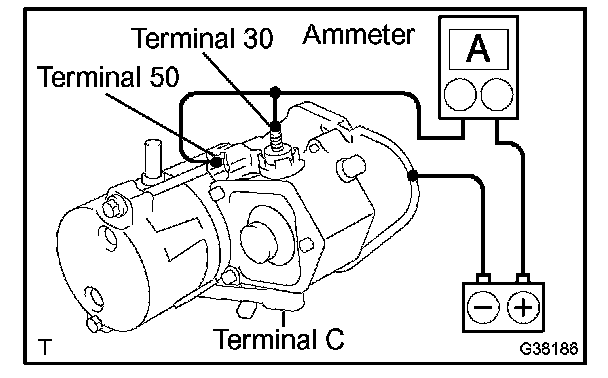 Terminal 30
Ammeter
A
Terminal 50
−
+
Terminal C
T
G38186