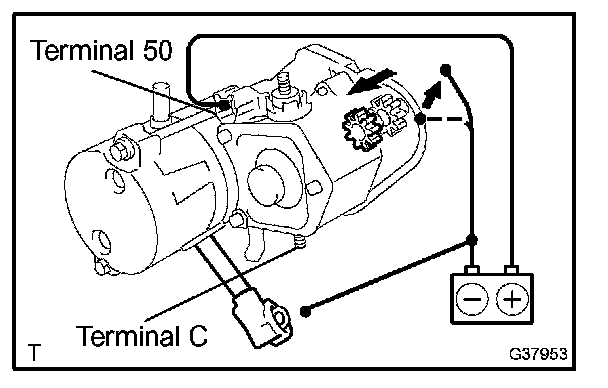 Terminal 50

Terminal C

T

G37953