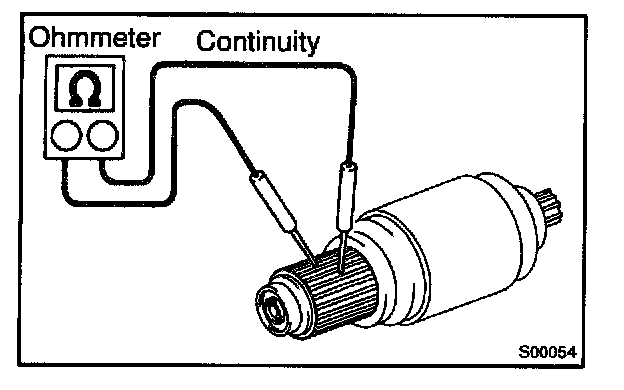 Ohmmeter
Continuity
Ω
S00054