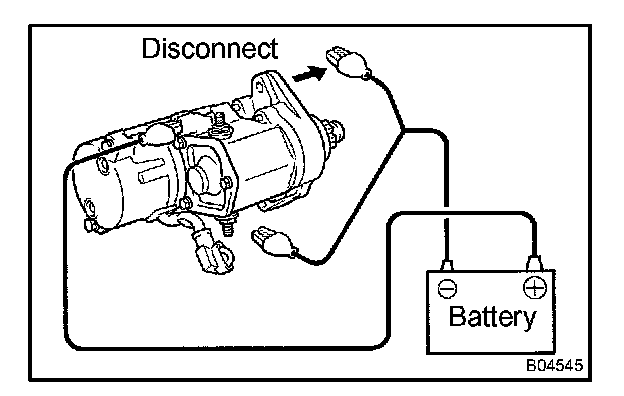 Disconnect

$\ominus$ $\oplus$

Battery

B04545