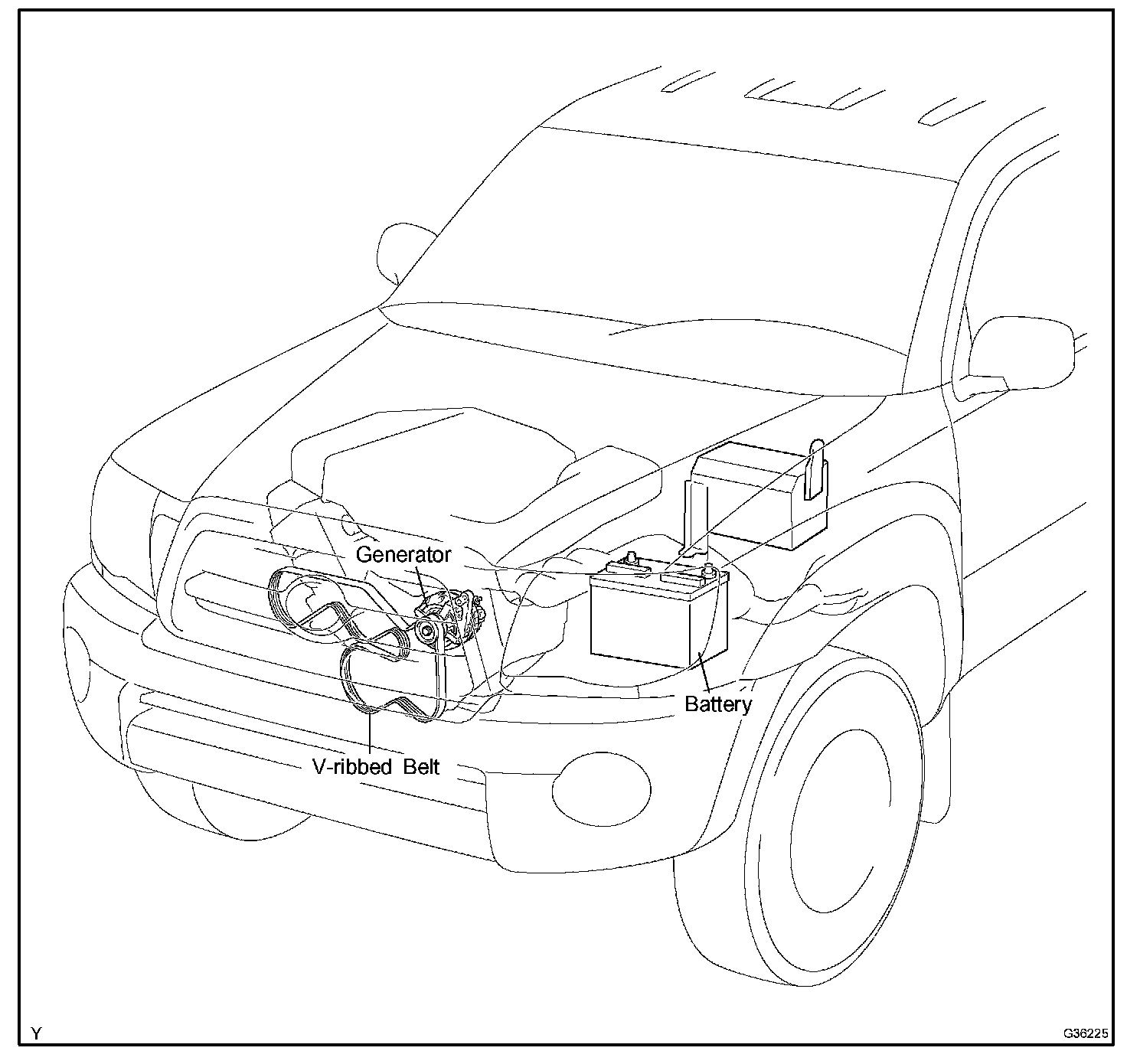 Generator
Battery
V-ribbed Belt
Y
G36225