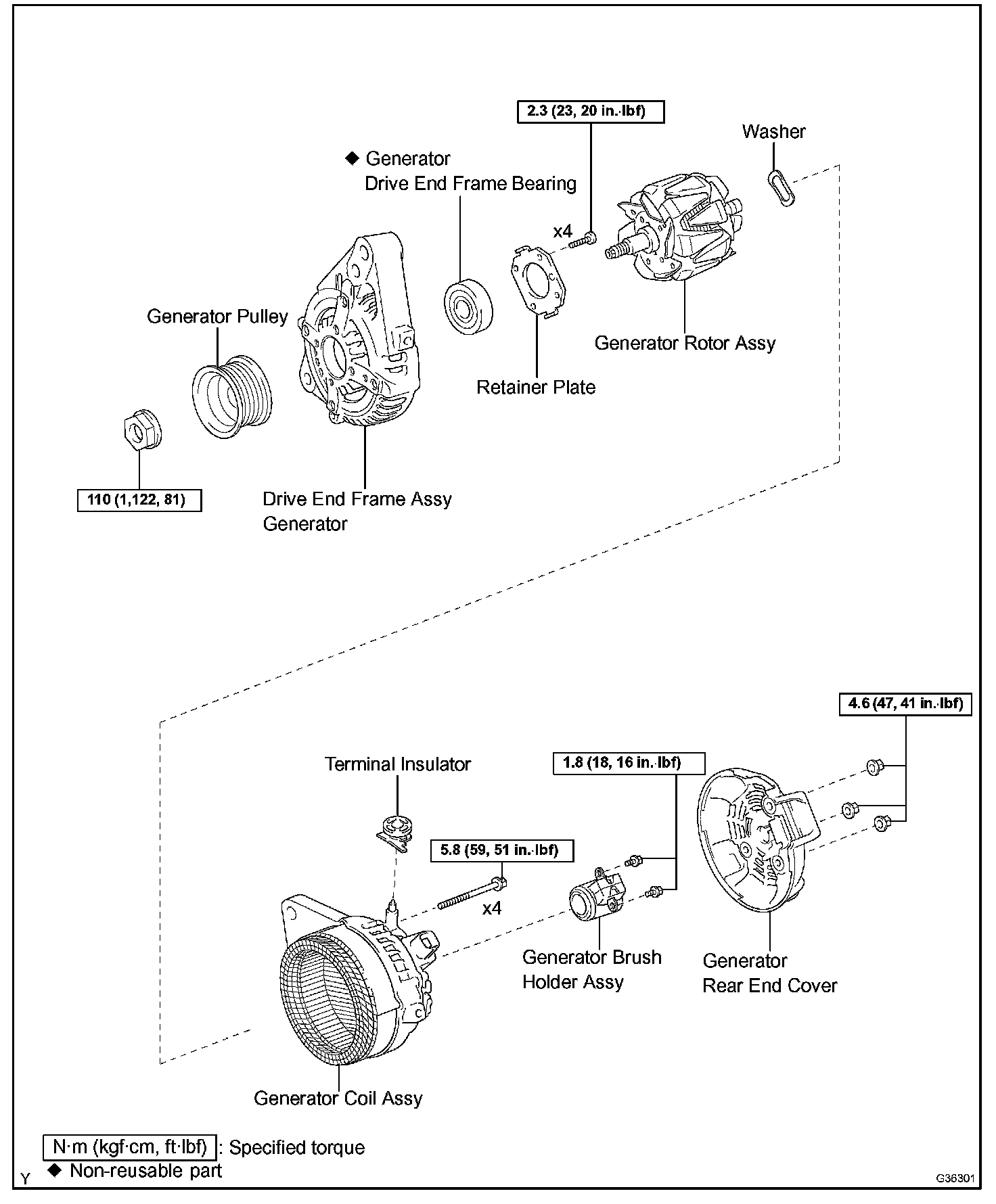 2.3 (23, 20 in.·lbf)

Washer

◆ Generator Drive End Frame Bearing

x4

Generator Pulley

Generator Rotor Assy

Retainer Plate

110 (1,122, 81)

Drive End Frame Assy Generator

4.6 (47, 41 in.·lbf)

Terminal Insulator

1.8 (18, 16 in.·lbf)

5.8 (59, 51 in.·lbf)

x4

Generator Brush Holder Assy

Generator Rear End Cover

Generator Coil Assy

N·m (kgf·cm, ft·lbf) : Specified torque

◆ Non-reusable part

Y

G36301