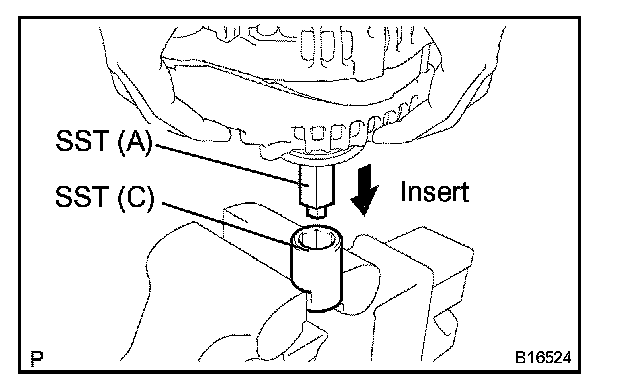 SST (A)

SST (C)

Insert

P

B16524